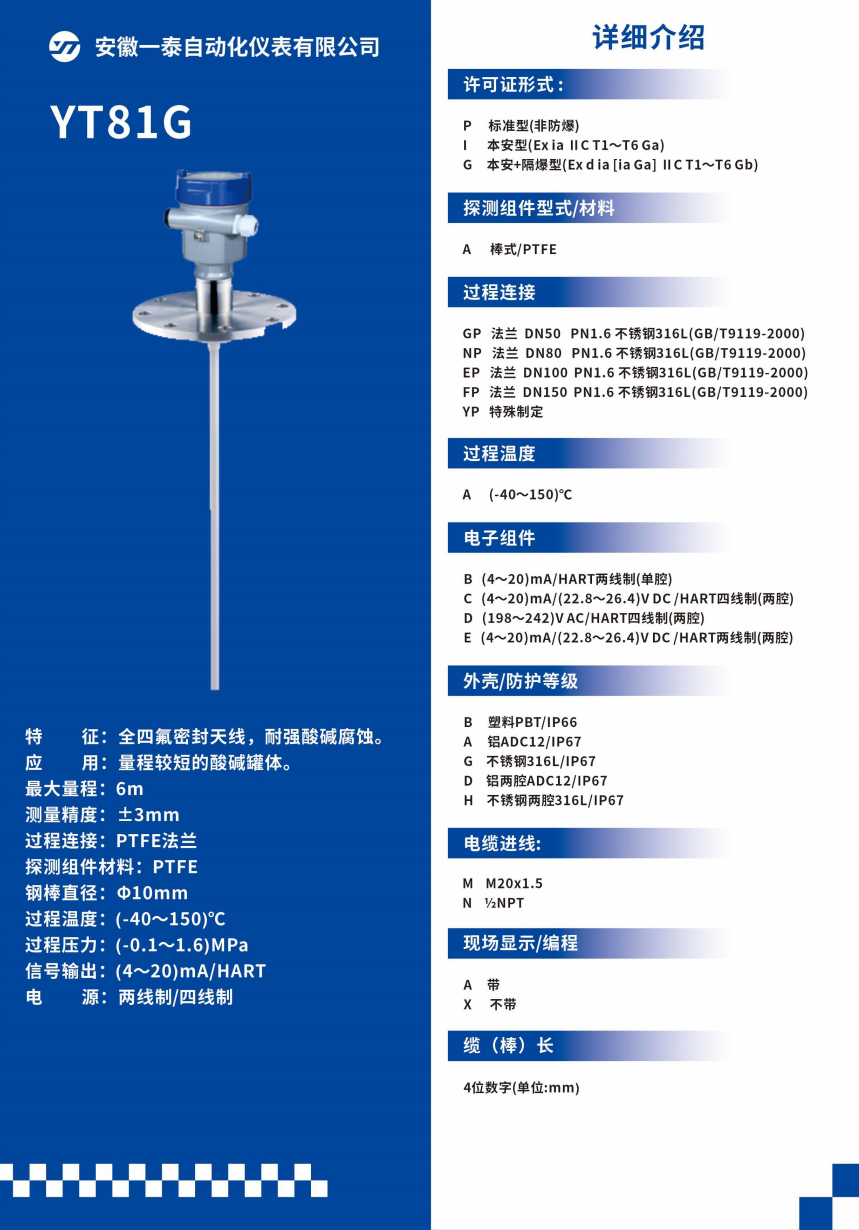 安徽一泰自动化仪表有限公司

YT81G

特　　征：全四氟密封天线，耐强酸碱腐蚀。
应　　用：量程较短的酸碱罐体。
最大量程：6m
测量精度：±3mm
过程连接：PTFE法兰
探测组件材料：PTFE
钢棒直径：Φ10mm
过程温度：(-40～150)℃
过程压力：(-0.1～1.6)MPa
信号输出：(4～20)mA/HART
电　　源：两线制/四线制

详细介绍

许可证形式：

P　标准型(非防爆)
I　本安型(Ex ia ⅡC T1～T6 Ga)
G　本安+隔爆型(Ex d ia [ia Ga] ⅡC T1～T6 Gb)

探测组件型式/材料

A　棒式/PTFE

过程连接

GP　法兰 DN50 PN1.6 不锈钢316L(GB/T9119-2000)
NP　法兰 DN80 PN1.6 不锈钢316L(GB/T9119-2000)
EP　法兰 DN100 PN1.6 不锈钢316L(GB/T9119-2000)
FP　法兰 DN150 PN1.6 不锈钢316L(GB/T9119-2000)
YP　特殊制定

过程温度

A　(-40～150)℃

电子组件

B　(4～20)mA/HART两线制(单腔)
C　(4～20)mA/(22.8～26.4)V DC /HART四线制(两腔)
D　(198～242)V AC/HART四线制(两腔)
E　(4～20)mA/(22.8～26.4)V DC /HART两线制(两腔)

外壳/防护等级

B　塑料PBT/IP66
A　铝ADC12/IP67
G　不锈钢316L/IP67
D　铝两腔ADC12/IP67
H　不锈钢两腔316L/IP67

电缆进线:

M　M20x1.5
N　½NPT

现场显示/编程

A　带
X　不带

缆（棒）长

4位数字(单位:mm)